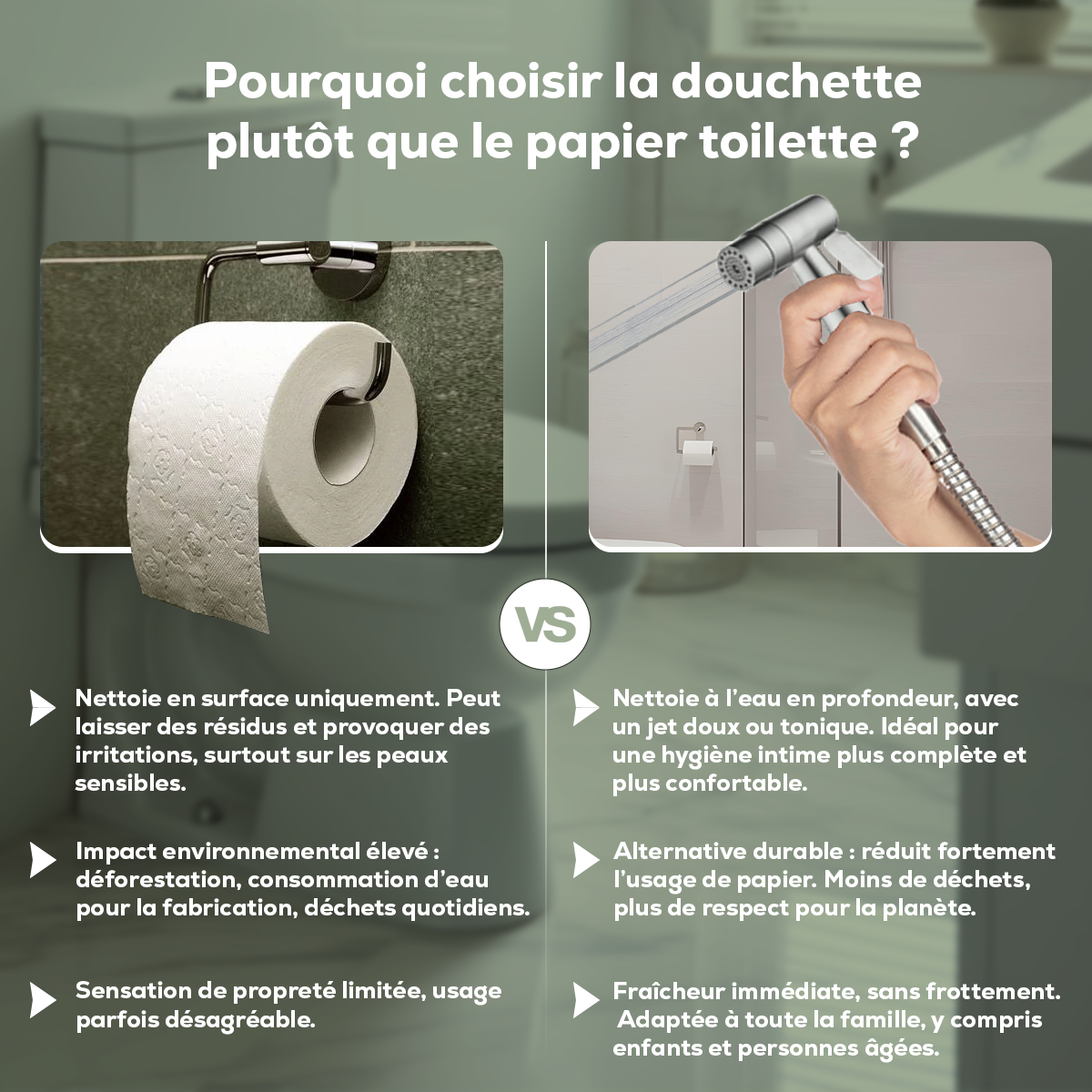 Pourquoi choisir la douchette plutôt que le papier toilette ?

VS

Nettoie en surface uniquement. Peut laisser des résidus et provoquer des irritations, surtout sur les peaux sensibles.

Impact environnemental élevé : déforestation, consommation d'eau pour la fabrication, déchets quotidiens.

Sensation de propreté limitée, usage parfois désagréable.

Nettoie à l'eau en profondeur, avec un jet doux ou tonique. Idéal pour une hygiène intime plus complète et plus confortable.

Alternative durable : réduit fortement l'usage de papier. Moins de déchets, plus de respect pour la planète.

Fraîcheur immédiate, sans frottement. Adaptée à toute la famille, y compris enfants et personnes âgées.