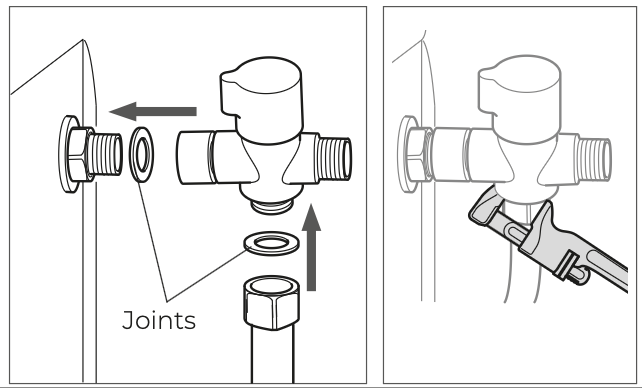 Joints